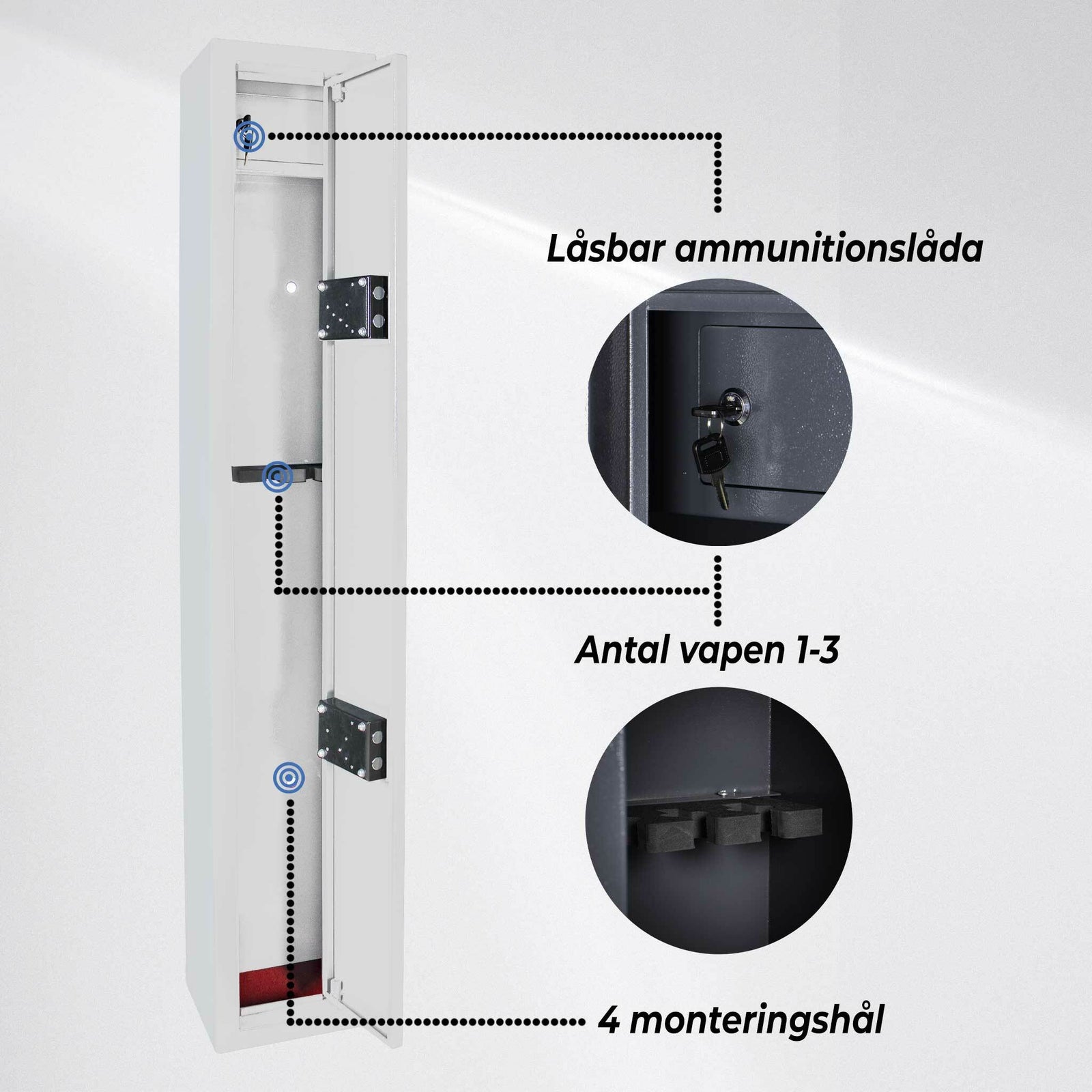 Låsbar ammunitionslåda

Antal vapen 1-3

4 monteringshål